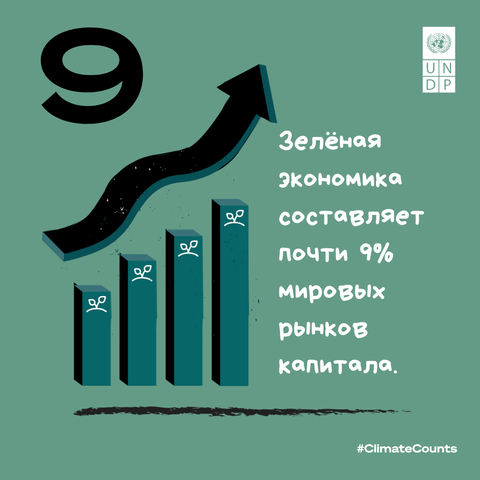 9

UN
DP

Зелёная экономика составляет почти 9% мировых рынков капитала.

#ClimateCounts